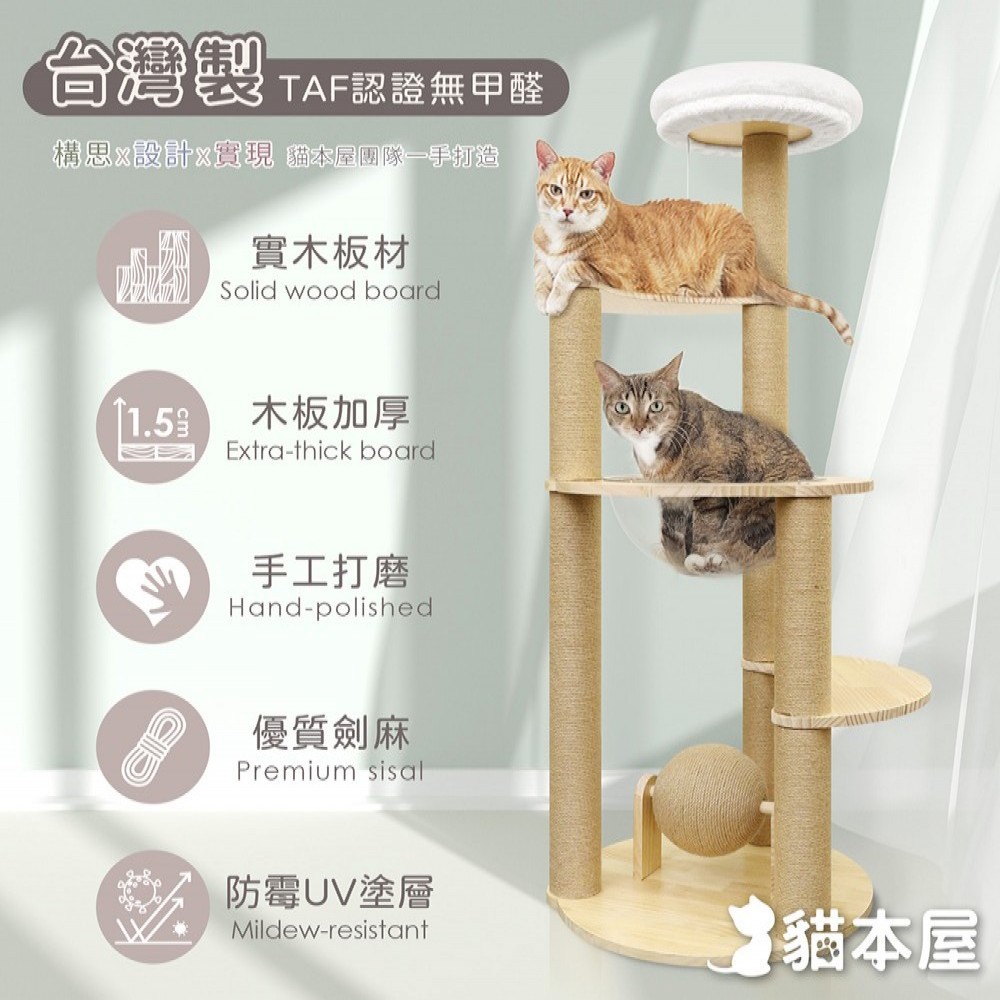 台灣製 TAF認證無甲醛

構思x設計x實現 貓本屋團隊一手打造

實木板材
Solid wood board

1.5cm

木板加厚
Extra-thick board

手工打磨
Hand-polished

優質劍麻
Premium sisal

防霉UV塗層
Mildew-resistant

貓本屋