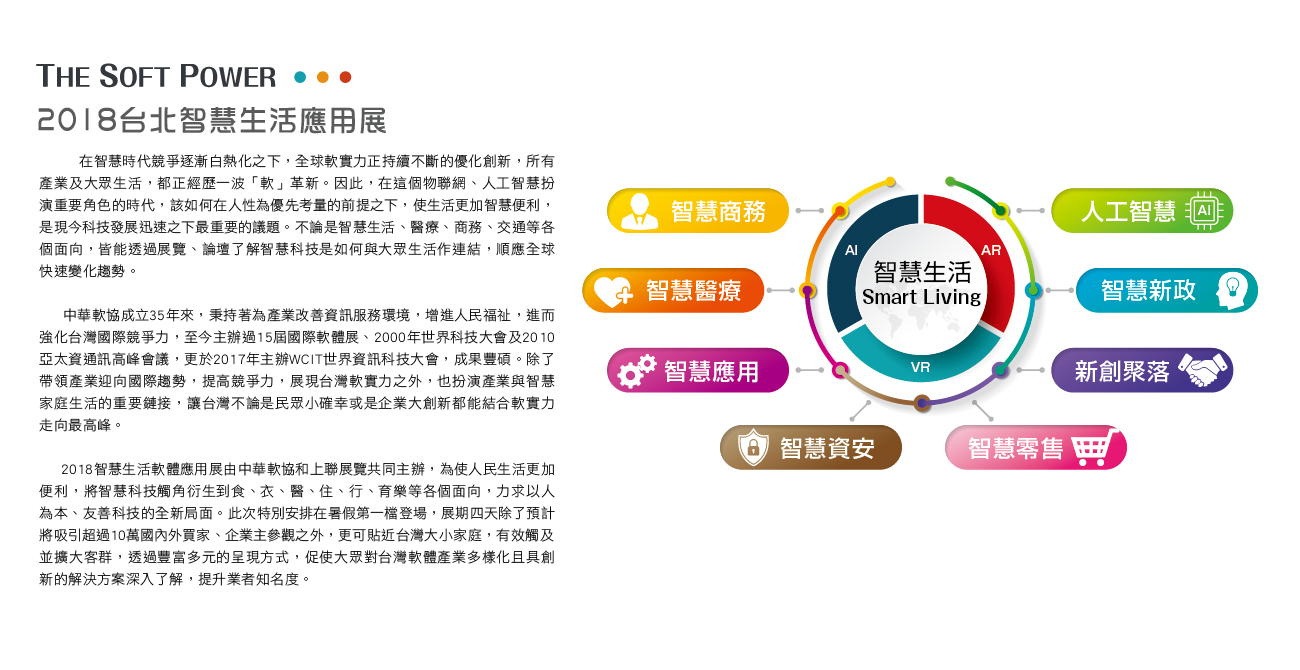 THE SOFT POWER

2018台北智慧生活應用展

在智慧時代競爭逐漸白熱化之下，全球軟實力正持續不斷的優化創新，所有產業及大眾生活，都正經歷一波「軟」革新。因此，在這個物聯網、人工智慧扮演重要角色的時代，該如何在人性為優先考量的前提之下，使生活更加智慧便利，是現今科技發展迅速之下最重要的議題。不論是智慧生活、醫療、商務、交通等各個面向，皆能透過展覽、論壇了解智慧科技是如何與大眾生活作連結，順應全球快速變化趨勢。

中華軟協成立35年來，秉持著為產業改善資訊服務環境，增進人民福祉，進而強化台灣國際競爭力，至今主辦過15屆國際軟體展、2000年世界科技大會及2010亞太資通訊高峰會議，更於2017年主辦WCIT世界資訊科技大會，成果豐碩。除了帶領產業迎向國際趨勢，提高競爭力，展現台灣軟實力之外，也扮演產業與智慧家庭生活的重要鏈接，讓台灣不論是民眾小確幸或是企業大創新都能結合軟實力走向最高峰。

2018智慧生活軟體應用展由中華軟協和上聯展覽共同主辦，為使人民生活更加便利，將智慧科技觸角衍生到食、衣、醫、住、行、育樂等各個面向，力求以人為本、友善科技的全新局面。此次特別安排在暑假第一檔登場，展期四天除了預計將吸引超過10萬國內外買家、企業主參觀之外，更可貼近台灣大小家庭，有效觸及並擴大客群，透過豐富多元的呈現方式，促使大眾對台灣軟體產業多樣化且具創新的解決方案深入了解，提升業者知名度。

智慧商務

智慧醫療

智慧應用

智慧資安

AI

AR

VR

智慧生活
Smart Living

人工智慧

AI

智慧新政

新創聚落

智慧零售